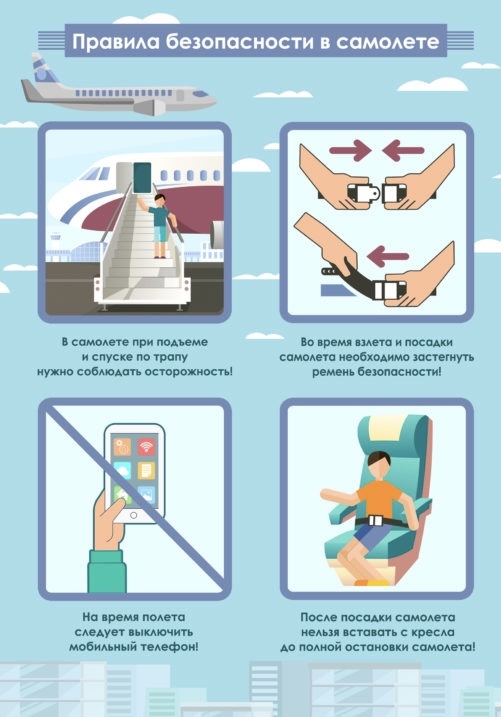 Правила безопасности в самолете

В самолете при подъеме и спуске по трапу нужно соблюдать осторожность!

Во время взлета и посадки самолета необходимо застегнуть ремень безопасности!

На время полета следует выключить мобильный телефон!

После посадки самолета нельзя вставать с кресла до полной остановки самолета!